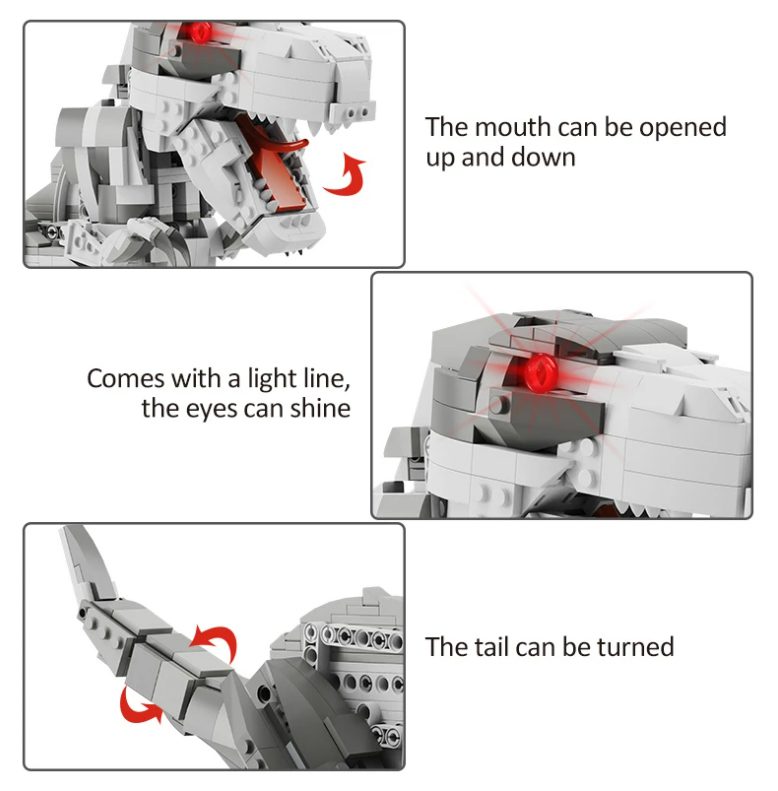 The mouth can be opened up and down

Comes with a light line, the eyes can shine

The tail can be turned