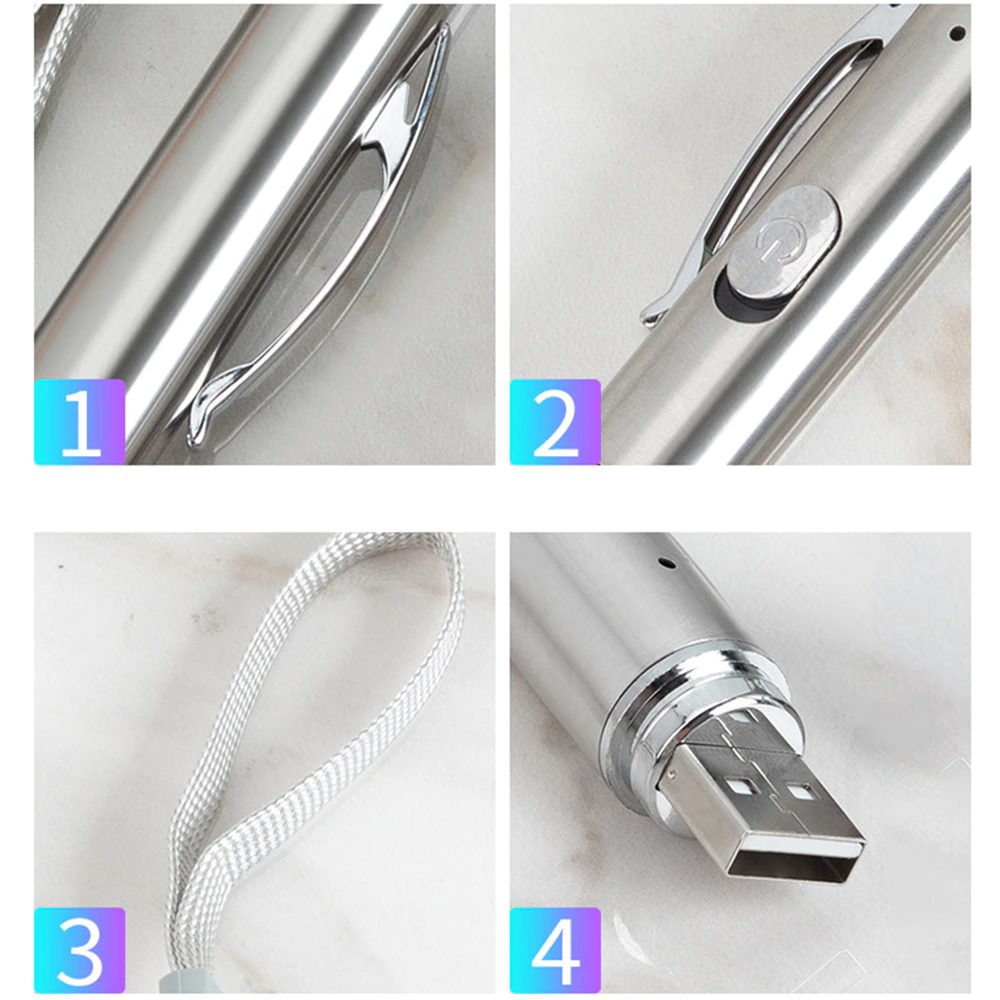 1

2

3

4