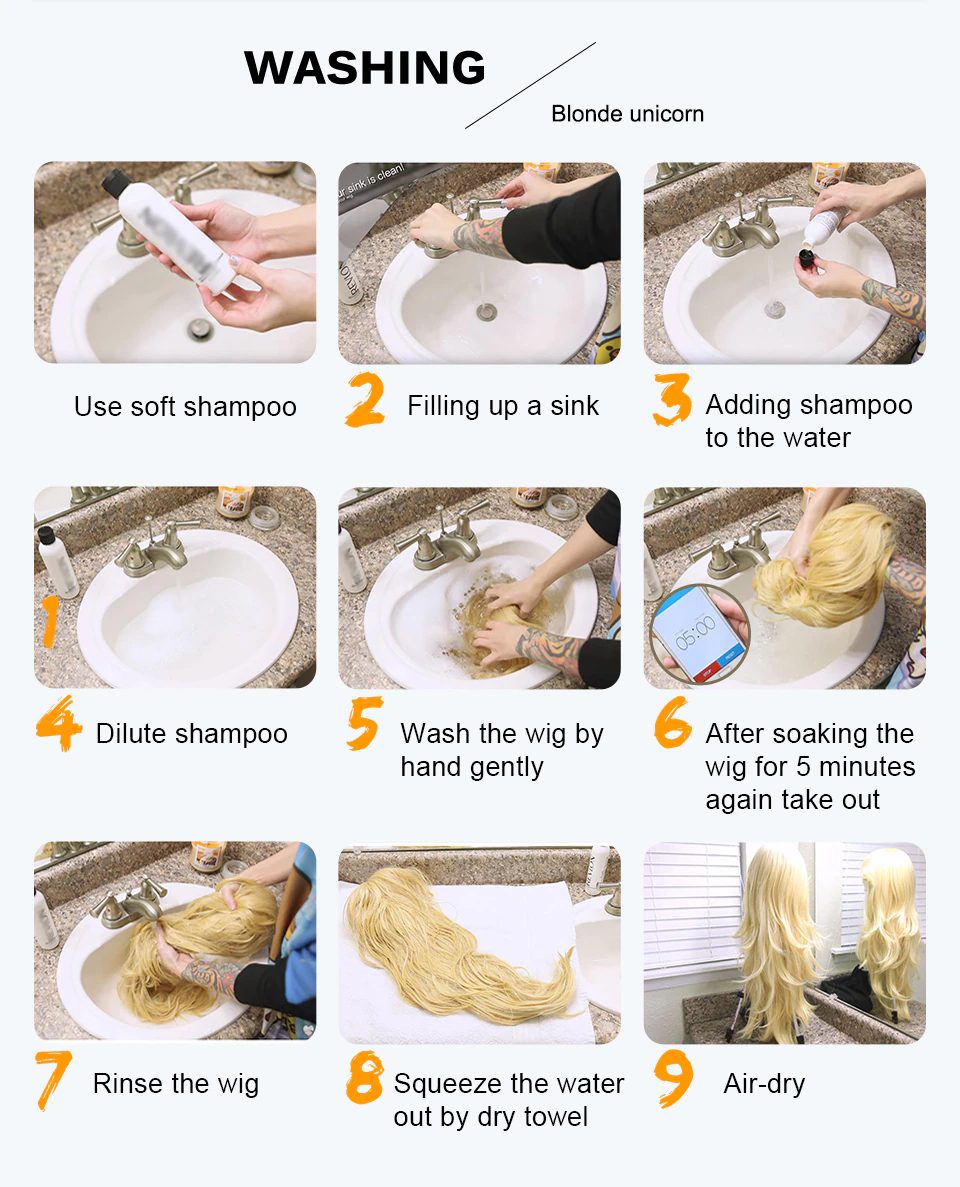 WASHING

Blonde unicorn

ur sink is clean!

Use soft shampoo

2 Filling up a sink

3 Adding shampoo to the water

1

05:00

4 Dilute shampoo

5 Wash the wig by hand gently

6 After soaking the wig for 5 minutes again take out

7 Rinse the wig

8 Squeeze the water out by dry towel

9 Air-dry