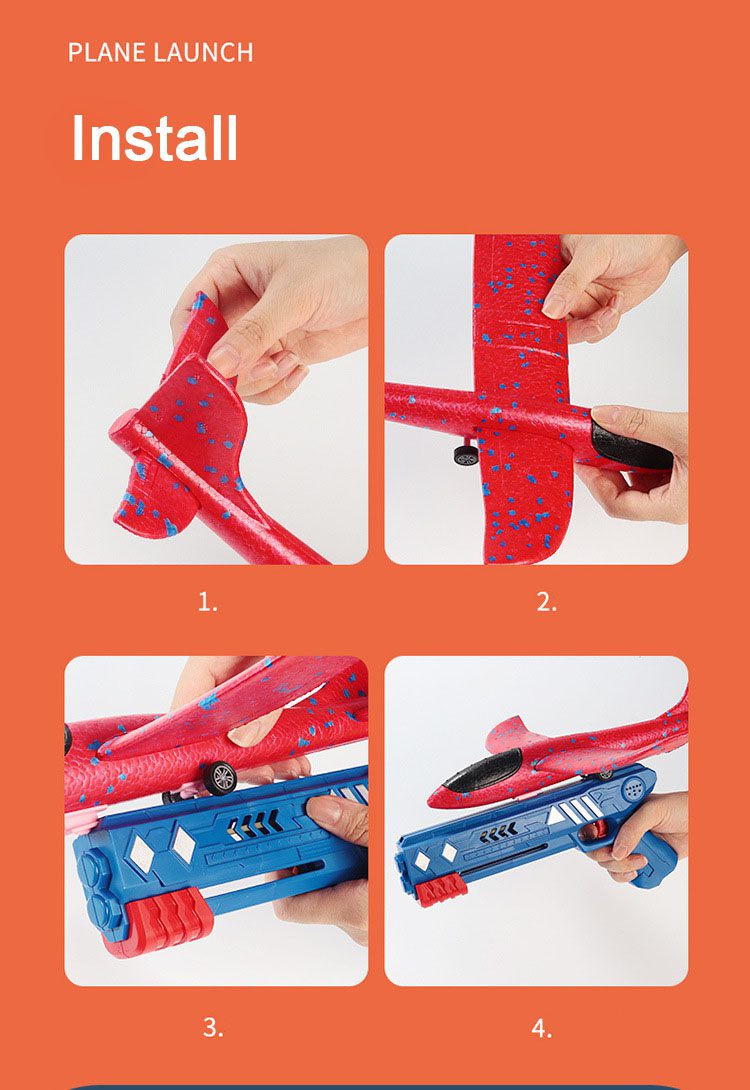 PLANE LAUNCH

Install

1.

2.

3.

4.