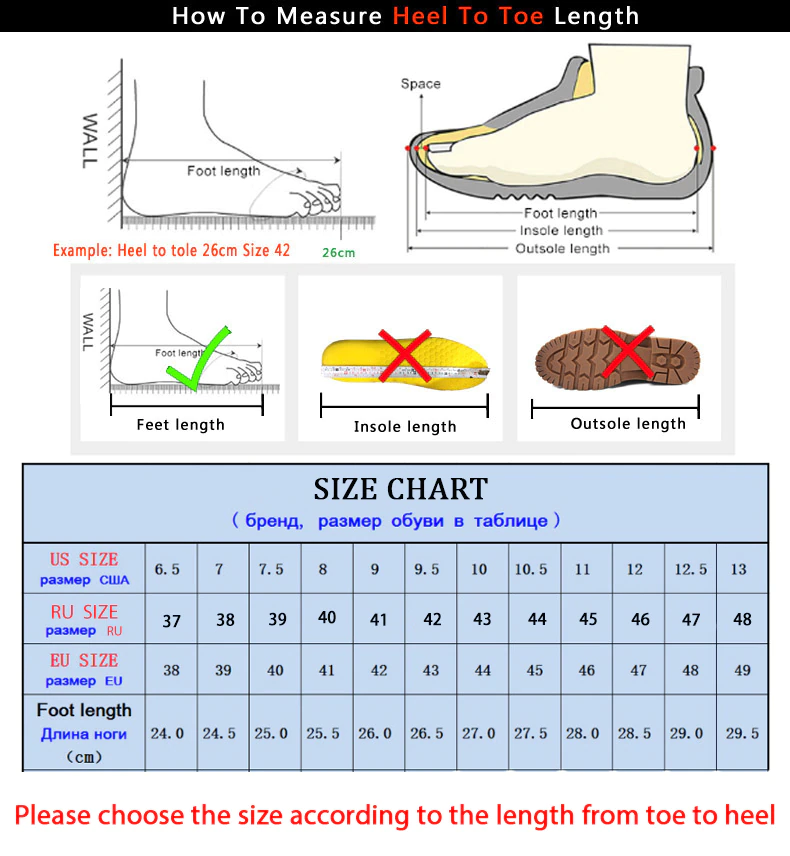 How To Measure Heel To Toe Length

WALL

Foot length

Example: Heel to tole 26cm Size 42

26cm

Space

Foot length
Insole length
Outsole length

WALL

Foot length

Feet length

Insole length

Outsole length

SIZE CHART
( бренд, размер обуви в таблице )

| US SIZE размер США | 6.5 | 7 | 7.5 | 8 | 9 | 9.5 | 10 | 10.5 | 11 | 12 | 12.5 | 13 |
|---|---|---|---|---|---|---|---|---|---|---|---|---|
| RU SIZE размер RU | 37 | 38 | 39 | 40 | 41 | 42 | 43 | 44 | 45 | 46 | 47 | 48 |
| EU SIZE размер EU | 38 | 39 | 40 | 41 | 42 | 43 | 44 | 45 | 46 | 47 | 48 | 49 |
| Foot length Длина ноги (cm) | 24.0 | 24.5 | 25.0 | 25.5 | 26.0 | 26.5 | 27.0 | 27.5 | 28.0 | 28.5 | 29.0 | 29.5 |

Please choose the size according to the length from toe to heel