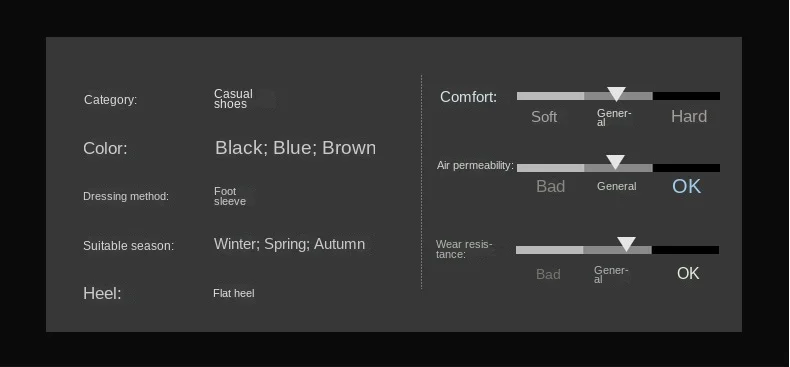 Category: Casual shoes

Color: Black; Blue; Brown

Dressing method: Foot sleeve

Suitable season: Winter; Spring; Autumn

Heel: Flat heel

Comfort:
Soft
General
Hard

Air permeability:
Bad
General
OK

Wear resistance:
Bad
General
OK